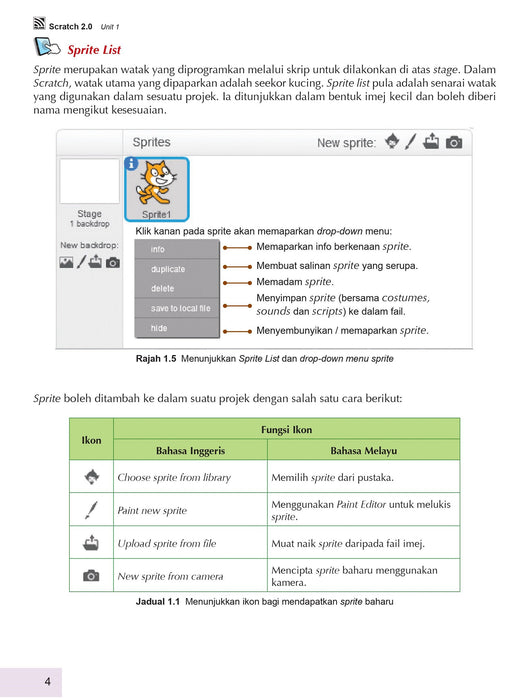 Scratch 2.0 Unit 1

Sprite List

Sprite merupakan watak yang diprogramkan melalui skrip untuk dilakonkan di atas stage. Dalam Scratch, watak utama yang dipaparkan adalah seekor kucing. Sprite list pula adalah senarai watak yang digunakan dalam sesuatu projek. Ia ditunjukkan dalam bentuk imej kecil dan boleh diberi nama mengikut kesesuaian.

Sprites

New sprite:

Stage
1 backdrop

New backdrop:

Sprite1

Klik kanan pada sprite akan memaparkan drop-down menu:

info
duplicate
delete
save to local file
hide

Memaparkan info berkenaan sprite.
Membuat salinan sprite yang serupa.
Memadam sprite.
Menyimpan sprite (bersama costumes, sounds dan scripts) ke dalam fail.
Menyembunyikan / memaparkan sprite.

Rajah 1.5 Menunjukkan Sprite List dan drop-down menu sprite

Sprite boleh ditambah ke dalam suatu projek dengan salah satu cara berikut:

| Ikon | Fungsi Ikon | |
|---|---|---|
| | Bahasa Inggeris | Bahasa Melayu |
| | Choose sprite from library | Memilih sprite dari pustaka. |
| | Paint new sprite | Menggunakan Paint Editor untuk melukis sprite. |
| | Upload sprite from file | Muat naik sprite daripada fail imej. |
| | New sprite from camera | Mencipta sprite baharu menggunakan kamera. |

Jadual 1.1 Menunjukkan ikon bagi mendapatkan sprite baharu

4