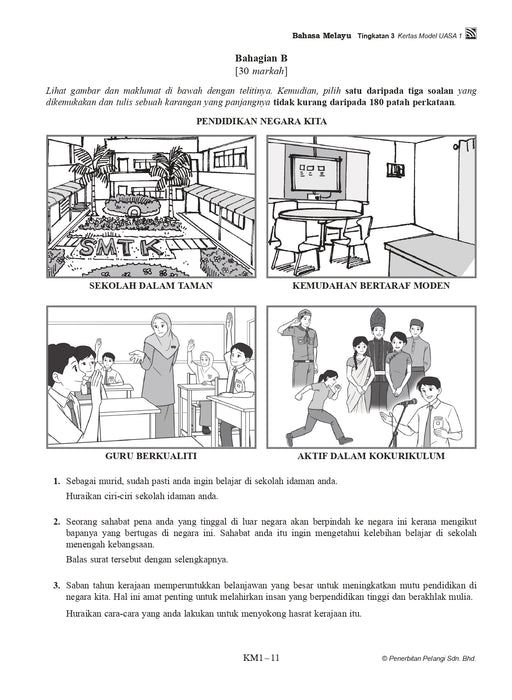 Bahasa Melayu Tingkatan 3 Kertas Model UASA 1

Bahagian B
[30 markah]

Lihat gambar dan maklumat di bawah dengan telitinya. Kemudian, pilih satu daripada tiga soalan yang dikemukakan dan tulis sebuah karangan yang panjangnya tidak kurang daripada 180 patah perkataan.

PENDIDIKAN NEGARA KITA

SMTK

SEKOLAH DALAM TAMAN

KEMUDAHAN BERTARAF MODEN

GURU BERKUALITI

AKTIF DALAM KOKURIKULUM

1. Sebagai murid, sudah pasti anda ingin belajar di sekolah idaman anda.
Huraikan ciri-ciri sekolah idaman anda.

2. Seorang sahabat pena anda yang tinggal di luar negara akan berpindah ke negara ini kerana mengikut bapanya yang bertugas di negara ini. Sahabat anda itu ingin mengetahui kelebihan belajar di sekolah menengah kebangsaan.
Balas surat tersebut dengan selengkapnya.

3. Saban tahun kerajaan memperuntukkan belanjawan yang besar untuk meningkatkan mutu pendidikan di negara kita. Hal ini amat penting untuk melahirkan insan yang berpendidikan tinggi dan berakhlak mulia.
Huraikan cara-cara yang anda lakukan untuk menyokong hasrat kerajaan itu.

KM1 – 11

© Penerbitan Pelangi Sdn. Bhd.