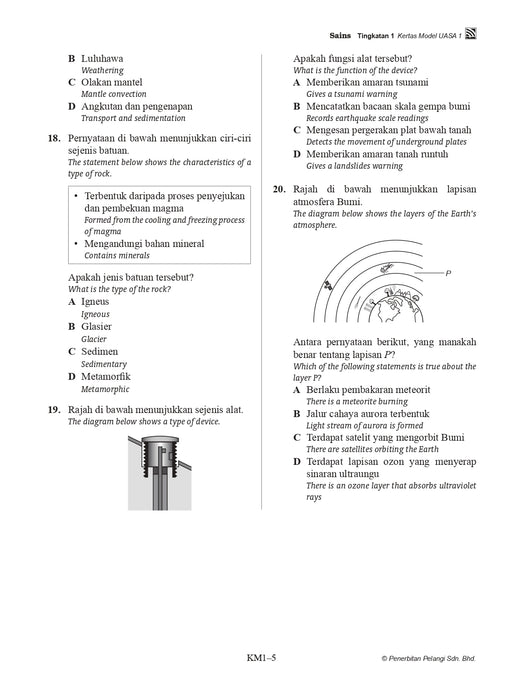 Sains Tingkatan 1 Kertas Model UASA 1

B Luluhawa
Weathering
C Olakan mantel
Mantle convection
D Angkutan dan pengenapan
Transport and sedimentation

18. Pernyataan di bawah menunjukkan ciri-ciri sejenis batuan.
The statement below shows the characteristics of a type of rock.

• Terbentuk daripada proses penyejukan dan pembekuan magma
Formed from the cooling and freezing process of magma
• Mengandungi bahan mineral
Contains minerals

Apakah jenis batuan tersebut?
What is the type of the rock?
A Igneus
Igneous
B Glasier
Glacier
C Sedimen
Sedimentary
D Metamorfik
Metamorphic

19. Rajah di bawah menunjukkan sejenis alat.
The diagram below shows a type of device.

Apakah fungsi alat tersebut?
What is the function of the device?
A Memberikan amaran tsunami
Gives a tsunami warning
B Mencatatkan bacaan skala gempa bumi
Records earthquake scale readings
C Mengesan pergerakan plat bawah tanah
Detects the movement of underground plates
D Memberikan amaran tanah runtuh
Gives a landslides warning

20. Rajah di bawah menunjukkan lapisan atmosfera Bumi.
The diagram below shows the layers of the Earth's atmosphere.

P

Antara pernyataan berikut, yang manakah benar tentang lapisan P?
Which of the following statements is true about the layer P?
A Berlaku pembakaran meteorit
There is a meteorite burning
B Jalur cahaya aurora terbentuk
Light stream of aurora is formed
C Terdapat satelit yang mengorbit Bumi
There are satellites orbiting the Earth
D Terdapat lapisan ozon yang menyerap sinaran ultraungu
There is an ozone layer that absorbs ultraviolet rays

KM1–5
© Penerbitan Pelangi Sdn. Bhd.