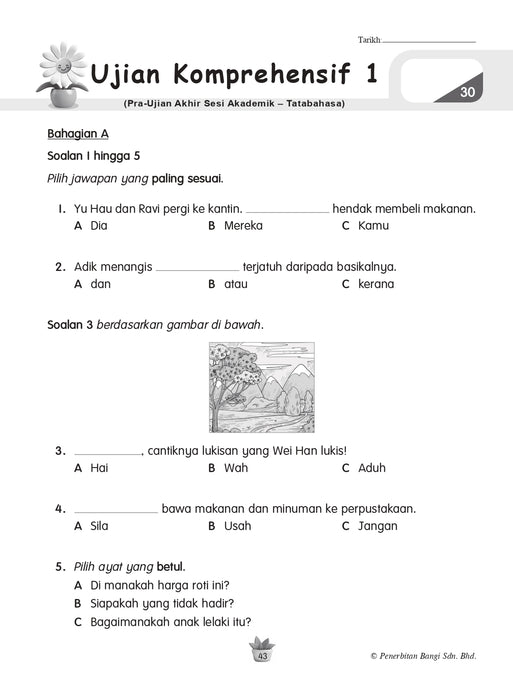 Tarikh: ______________

Ujian Komprehensif 1

30

(Pra-Ujian Akhir Sesi Akademik – Tatabahasa)

Bahagian A

Soalan 1 hingga 5

Pilih jawapan yang paling sesuai.

1. Yu Hau dan Ravi pergi ke kantin. ______________ hendak membeli makanan.
A Dia B Mereka C Kamu

2. Adik menangis ______________ terjatuh daripada basikalnya.
A dan B atau C kerana

Soalan 3 berdasarkan gambar di bawah.

3. ______________, cantiknya lukisan yang Wei Han lukis!
A Hai B Wah C Aduh

4. ______________ bawa makanan dan minuman ke perpustakaan.
A Sila B Usah C Jangan

5. Pilih ayat yang betul.
A Di manakah harga roti ini?
B Siapakah yang tidak hadir?
C Bagaimanakah anak lelaki itu?

43

© Penerbitan Bangi Sdn. Bhd.