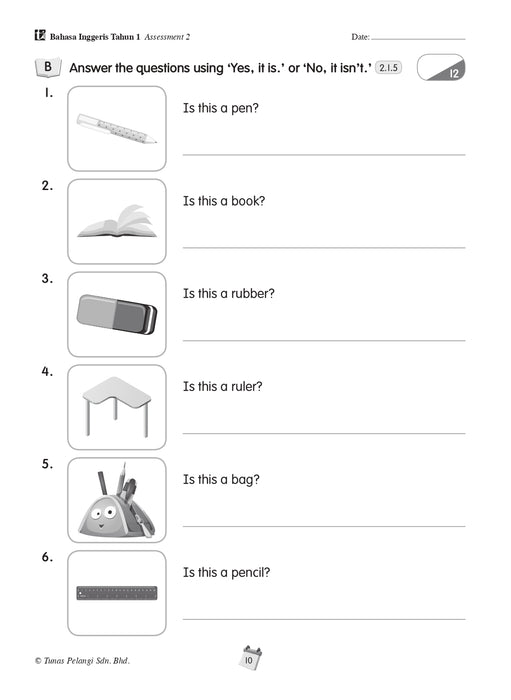 Bahasa Inggeris Tahun 1 Assessment 2

Date:

B Answer the questions using 'Yes, it is.' or 'No, it isn't.' 2.1.5

12

1. Is this a pen?

2. Is this a book?

3. Is this a rubber?

4. Is this a ruler?

5. Is this a bag?

6. Is this a pencil?

© Tunas Pelangi Sdn. Bhd.

10