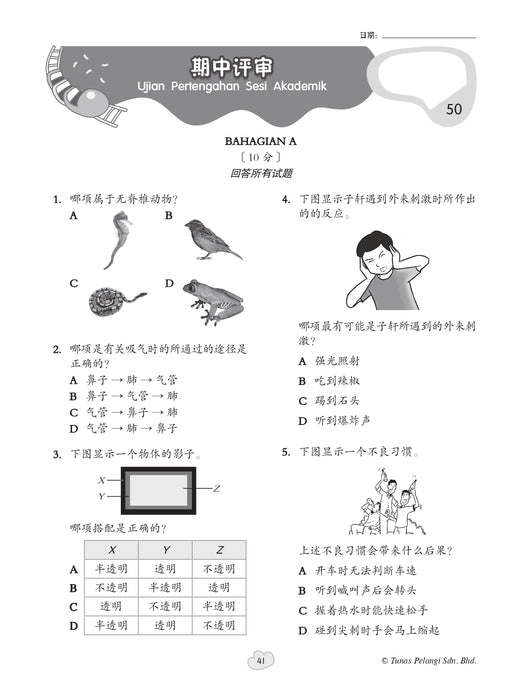 日期：

期中评审
Ujian Pertengahan Sesi Akademik

50

BAHAGIAN A
〔10 分〕
回答所有试题

1. 哪项属于无脊椎动物？
A
B
C
D

2. 哪项是有关吸气时的所通过的途径是正确的？
A 鼻子 → 肺 → 气管
B 鼻子 → 气管 → 肺
C 气管 → 鼻子 → 肺
D 气管 → 肺 → 鼻子

3. 下图显示一个物体的影子。

X
Y
Z

哪项搭配是正确的？

| | X | Y | Z |
|---|---|---|---|
| A | 半透明 | 透明 | 不透明 |
| B | 不透明 | 半透明 | 透明 |
| C | 透明 | 不透明 | 半透明 |
| D | 半透明 | 透明 | 不透明 |

4. 下图显示子轩遇到外来刺激时所作出的的反应。

哪项最有可能是子轩所遇到的外来刺激？
A 强光照射
B 吃到辣椒
C 踢到石头
D 听到爆炸声

5. 下图显示一个不良习惯。

上述不良习惯会带来什么后果？
A 开车时无法判断车速
B 听到喊叫声后会转头
C 握着热水时能快速松手
D 碰到尖刺时手会马上缩起

41

© Tunas Pelangi Sdn. Bhd.