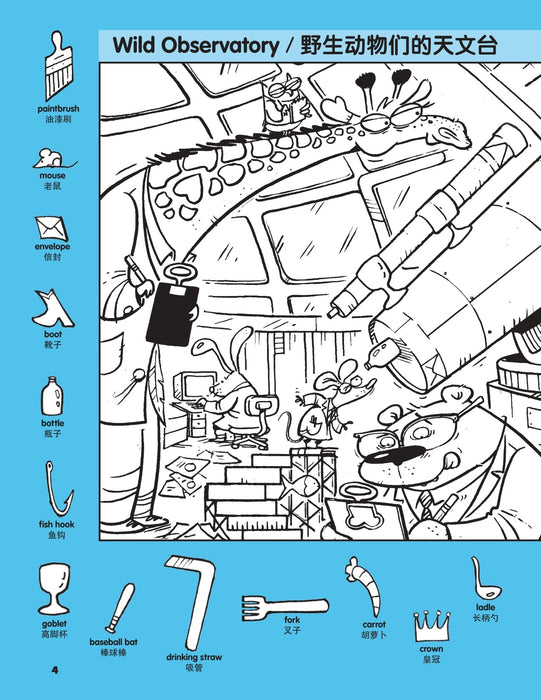 Wild Observatory / 野生动物们的天文台

paintbrush
油漆刷

mouse
老鼠

envelope
信封

boot
靴子

bottle
瓶子

fish hook
鱼钩

goblet
高脚杯

baseball bat
棒球棒

drinking straw
吸管

fork
叉子

carrot
胡萝卜

crown
皇冠

ladle
长柄勺

4