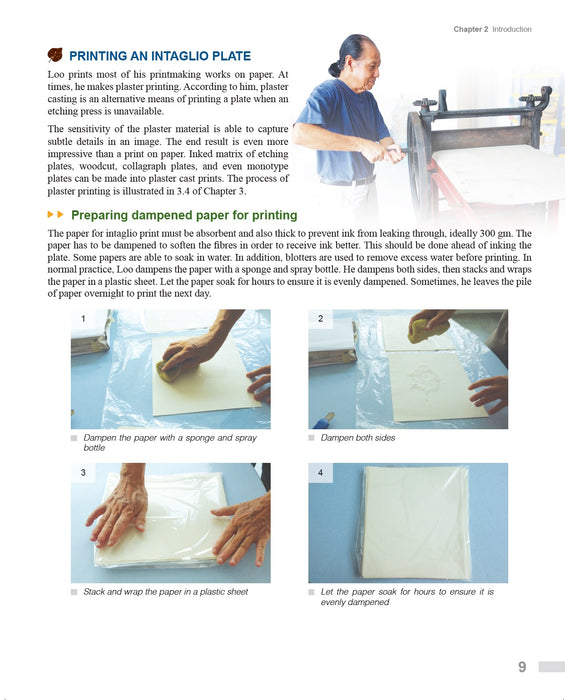 Chapter 2 Introduction

PRINTING AN INTAGLIO PLATE

Loo prints most of his printmaking works on paper. At times, he makes plaster printing. According to him, plaster casting is an alternative means of printing a plate when an etching press is unavailable.

The sensitivity of the plaster material is able to capture subtle details in an image. The end result is even more impressive than a print on paper. Inked matrix of etching plates, woodcut, collagraph plates, and even monotype plates can be made into plaster cast prints. The process of plaster printing is illustrated in 3.4 of Chapter 3.

Preparing dampened paper for printing

The paper for intaglio print must be absorbent and also thick to prevent ink from leaking through, ideally 300 gm. The paper has to be dampened to soften the fibres in order to receive ink better. This should be done ahead of inking the plate. Some papers are able to soak in water. In addition, blotters are used to remove excess water before printing. In normal practice, Loo dampens the paper with a sponge and spray bottle. He dampens both sides, then stacks and wraps the paper in a plastic sheet. Let the paper soak for hours to ensure it is evenly dampened. Sometimes, he leaves the pile of paper overnight to print the next day.

1

Dampen the paper with a sponge and spray bottle

2

Dampen both sides

3

Stack and wrap the paper in a plastic sheet

4

Let the paper soak for hours to ensure it is evenly dampened

9