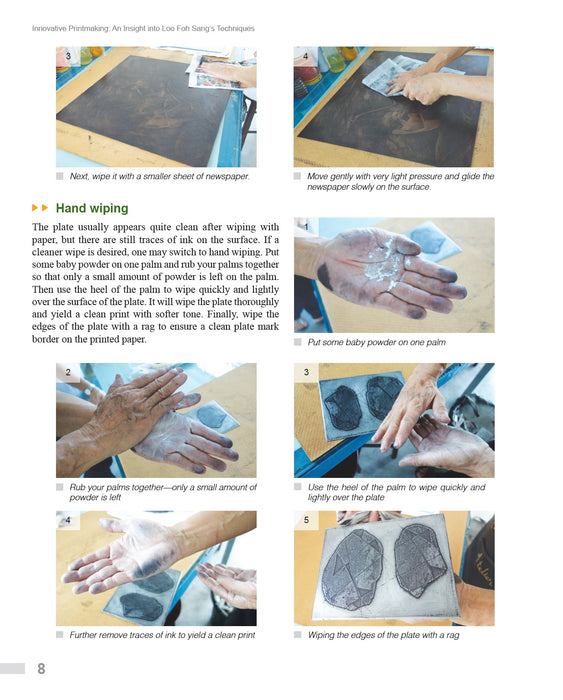 Innovative Printmaking: An Insight into Loo Foh Sang's Techniques

3

Next, wipe it with a smaller sheet of newspaper.

4

Move gently with very light pressure and glide the newspaper slowly on the surface.

Hand wiping

The plate usually appears quite clean after wiping with paper, but there are still traces of ink on the surface. If a cleaner wipe is desired, one may switch to hand wiping. Put some baby powder on one palm and rub your palms together so that only a small amount of powder is left on the palm. Then use the heel of the palm to wipe quickly and lightly over the surface of the plate. It will wipe the plate thoroughly and yield a clean print with softer tone. Finally, wipe the edges of the plate with a rag to ensure a clean plate mark border on the printed paper.

1

Put some baby powder on one palm

2

Rub your palms together—only a small amount of powder is left

3

Use the heel of the palm to wipe quickly and lightly over the plate

4

Further remove traces of ink to yield a clean print

5

Wiping the edges of the plate with a rag

8