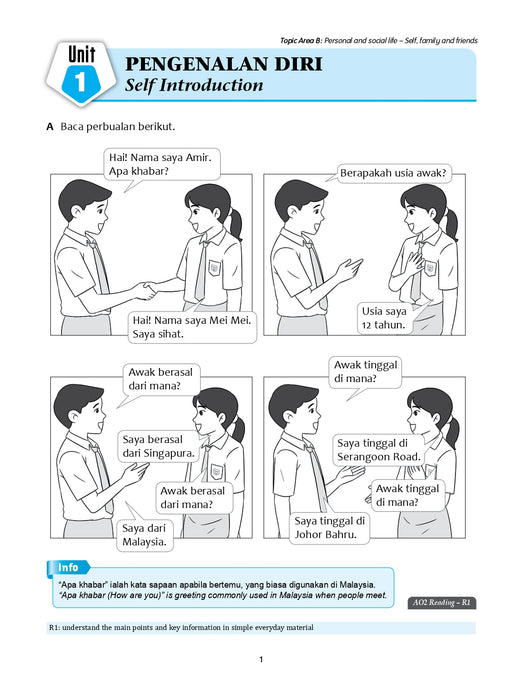 Topic Area B: Personal and social life – Self, family and friends

Unit 1

PENGENALAN DIRI
Self Introduction

A Baca perbualan berikut.

Hai! Nama saya Amir. Apa khabar?

Hai! Nama saya Mei Mei. Saya sihat.

Berapakah usia awak?

Usia saya 12 tahun.

Awak berasal dari mana?

Saya berasal dari Singapura.

Awak berasal dari mana?

Saya dari Malaysia.

Awak tinggal di mana?

Saya tinggal di Serangoon Road.

Awak tinggal di mana?

Saya tinggal di Johor Bahru.

Info

"Apa khabar" ialah kata sapaan apabila bertemu, yang biasa digunakan di Malaysia.
"Apa khabar (How are you)" is greeting commonly used in Malaysia when people meet.

AO2 Reading – R1

R1: understand the main points and key information in simple everyday material

1