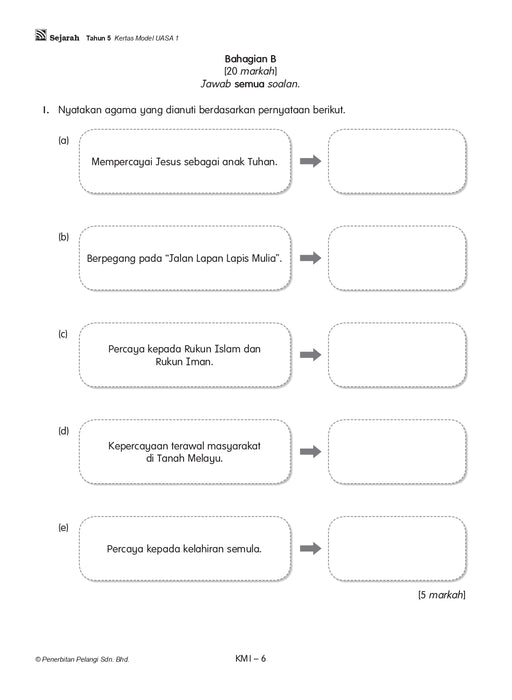 Sejarah Tahun 5 Kertas Model UASA 1

Bahagian B
[20 markah]
Jawab semua soalan.

1. Nyatakan agama yang dianuti berdasarkan pernyataan berikut.

(a) Mempercayai Jesus sebagai anak Tuhan.

(b) Berpegang pada "Jalan Lapan Lapis Mulia".

(c) Percaya kepada Rukun Islam dan Rukun Iman.

(d) Kepercayaan terawal masyarakat di Tanah Melayu.

(e) Percaya kepada kelahiran semula.

[5 markah]

© Penerbitan Pelangi Sdn. Bhd.

KM1 – 6