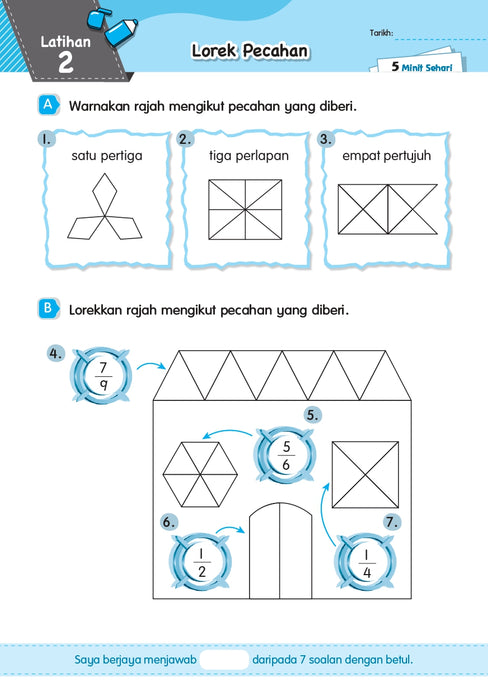 Latihan
2

Lorek Pecahan

Tarikh:

5 Minit Sehari

A Warnakan rajah mengikut pecahan yang diberi.

1. satu pertiga

2. tiga perlapan

3. empat pertujuh

B Lorekkan rajah mengikut pecahan yang diberi.

4. $\frac{7}{9}$

5. $\frac{5}{6}$

6. $\frac{1}{2}$

7. $\frac{1}{4}$

Saya berjaya menjawab daripada 7 soalan dengan betul.