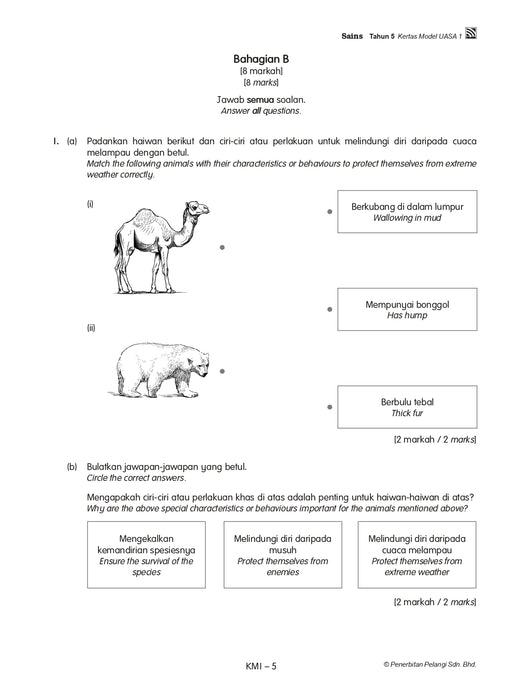 Sains Tahun 5 Kertas Model UASA 1

Bahagian B
[8 markah]
[8 marks]

Jawab semua soalan.
Answer all questions.

1. (a) Padankan haiwan berikut dan ciri-ciri atau perlakuan untuk melindungi diri daripada cuaca melampau dengan betul.
Match the following animals with their characteristics or behaviours to protect themselves from extreme weather correctly.

(i)

(ii)

Berkubang di dalam lumpur
Wallowing in mud

Mempunyai bonggol
Has hump

Berbulu tebal
Thick fur

[2 markah / 2 marks]

(b) Bulatkan jawapan-jawapan yang betul.
Circle the correct answers.

Mengapakah ciri-ciri atau perlakuan khas di atas adalah penting untuk haiwan-haiwan di atas?
Why are the above special characteristics or behaviours important for the animals mentioned above?

Mengekalkan kemandirian spesiesnya
Ensure the survival of the species

Melindungi diri daripada musuh
Protect themselves from enemies

Melindungi diri daripada cuaca melampau
Protect themselves from extreme weather

[2 markah / 2 marks]

KMI – 5

© Penerbitan Pelangi Sdn. Bhd.