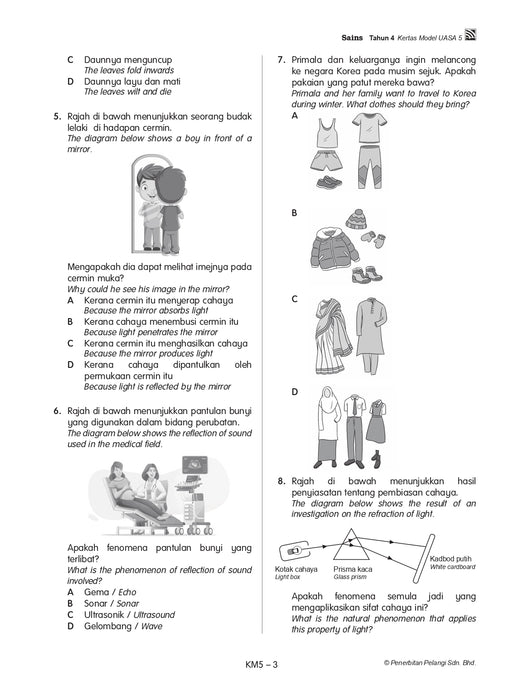 Sains Tahun 4 Kertas Model UASA 5

C Daunnya menguncup
The leaves fold inwards
D Daunnya layu dan mati
The leaves wilt and die

5. Rajah di bawah menunjukkan seorang budak lelaki di hadapan cermin.
The diagram below shows a boy in front of a mirror.

Mengapakah dia dapat melihat imejnya pada cermin muka?
Why could he see his image in the mirror?
A Kerana cermin itu menyerap cahaya
Because the mirror absorbs light
B Kerana cahaya menembusi cermin itu
Because light penetrates the mirror
C Kerana cermin itu menghasilkan cahaya
Because the mirror produces light
D Kerana cahaya dipantulkan oleh permukaan cermin itu
Because light is reflected by the mirror

6. Rajah di bawah menunjukkan pantulan bunyi yang digunakan dalam bidang perubatan.
The diagram below shows the reflection of sound used in the medical field.

Apakah fenomena pantulan bunyi yang terlibat?
What is the phenomenon of reflection of sound involved?
A Gema / Echo
B Sonar / Sonar
C Ultrasonik / Ultrasound
D Gelombang / Wave

7. Primala dan keluarganya ingin melancong ke negara Korea pada musim sejuk. Apakah pakaian yang patut mereka bawa?
Primala and her family want to travel to Korea during winter. What clothes should they bring?
A

B

C

D

8. Rajah di bawah menunjukkan hasil penyiasatan tentang pembiasan cahaya.
The diagram below shows the result of an investigation on the refraction of light.

Kotak cahaya
Light box
Prisma kaca
Glass prism
Kadbod putih
White cardboard

Apakah fenomena semula jadi yang mengaplikasikan sifat cahaya ini?
What is the natural phenomenon that applies this property of light?

KM5 – 3
© Penerbitan Pelangi Sdn. Bhd.